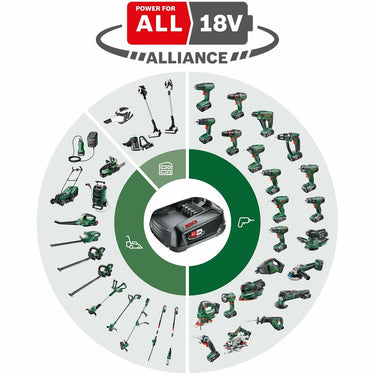 POWER FOR
ALL 18V
ALLIANCE

BOSCH