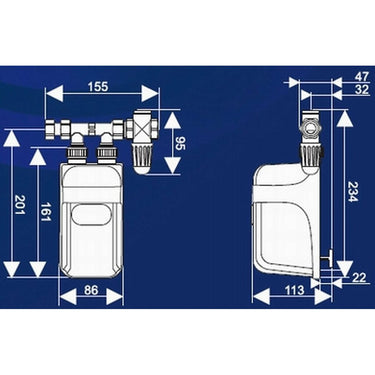 155
95
201
161
86
47
32
234
22
113