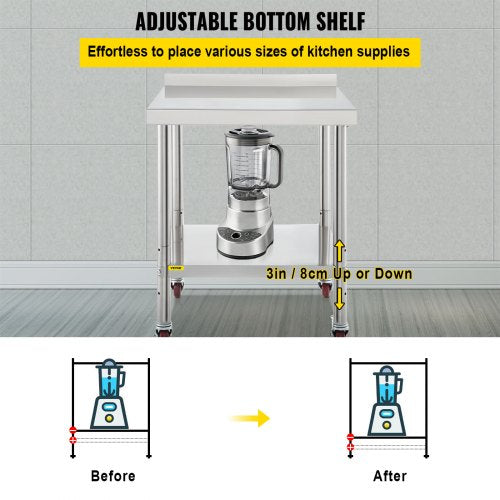 ADJUSTABLE BOTTOM SHELF

Effortless to place various sizes of kitchen supplies

VEVOR

3in / 8cm Up or Down

Before

After