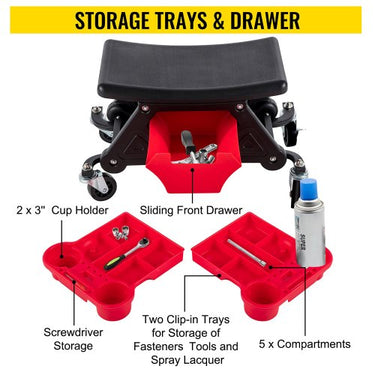 STORAGE TRAYS & DRAWER

2 x 3" Cup Holder

Sliding Front Drawer

SUPER

Screwdriver Storage

Two Clip-in Trays for Storage of Fasteners Tools and Spray Lacquer

5 x Compartments