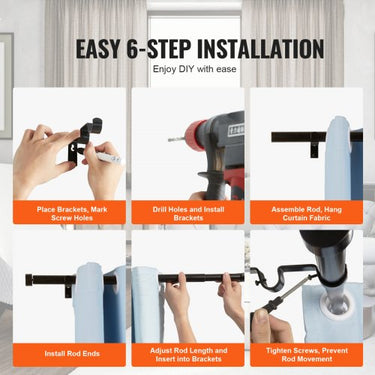 EASY 6-STEP INSTALLATION

Enjoy DIY with ease

Place Brackets, Mark Screw Holes

Drill Holes and Install Brackets

Assemble Rod, Hang Curtain Fabric

Install Rod Ends

Adjust Rod Length and Insert into Brackets

Tighten Screws, Prevent Rod Movement