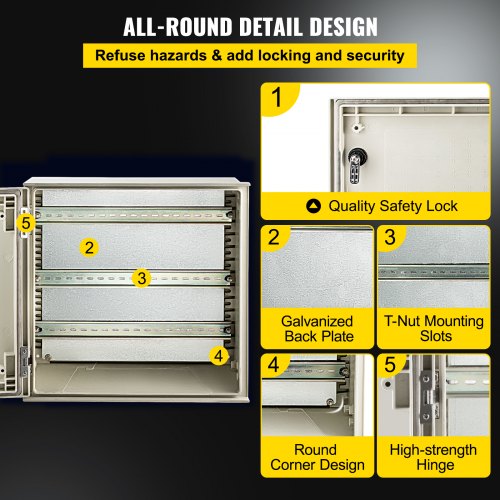 ALL-ROUND DETAIL DESIGN

Refuse hazards & add locking and security

5

2

3

4

1

Quality Safety Lock

2

Galvanized Back Plate

3

T-Nut Mounting Slots

4

Round Corner Design

5

High-strength Hinge