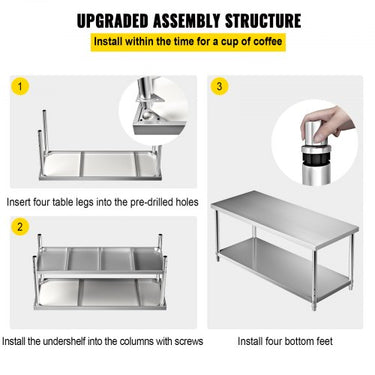 UPGRADED ASSEMBLY STRUCTURE

Install within the time for a cup of coffee

1

Insert four table legs into the pre-drilled holes

2

Install the undershelf into the columns with screws

3

Install four bottom feet