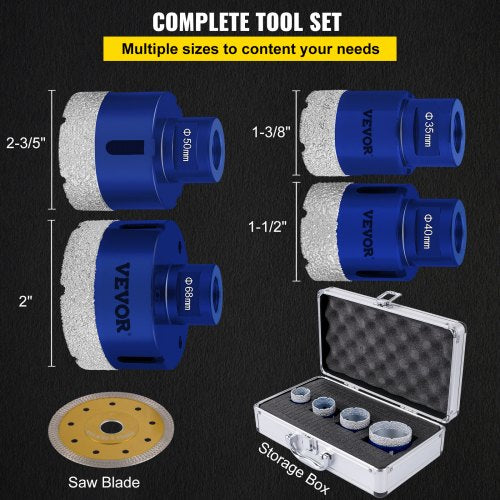 COMPLETE TOOL SET
Multiple sizes to content your needs

2-3/5"
Φ 50mm

2"
VEVOR
Φ 68mm

1-3/8"
VEVOR
Φ 35mm

1-1/2"
VEVOR
Φ 40mm

Saw Blade

Storage Box