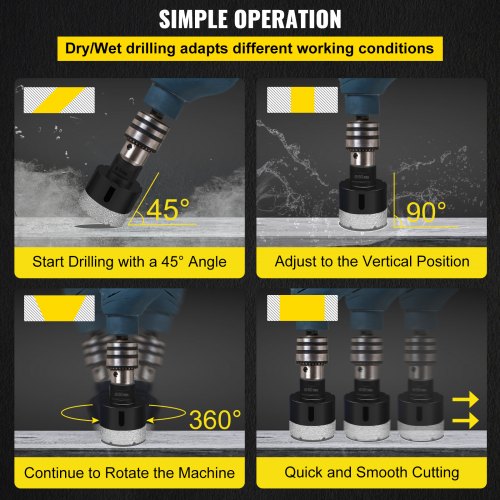 SIMPLE OPERATION

Dry/Wet drilling adapts different working conditions

45°

Start Drilling with a 45° Angle

90°

Adjust to the Vertical Position

360°

Continue to Rotate the Machine

Quick and Smooth Cutting