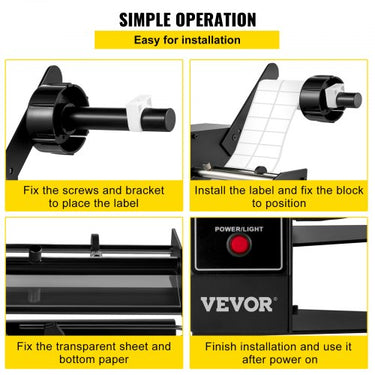 SIMPLE OPERATION
Easy for installation

Fix the screws and bracket to place the label

Install the label and fix the block to position

POWER/LIGHT

VEVOR®

Fix the transparent sheet and bottom paper

Finish installation and use it after power on