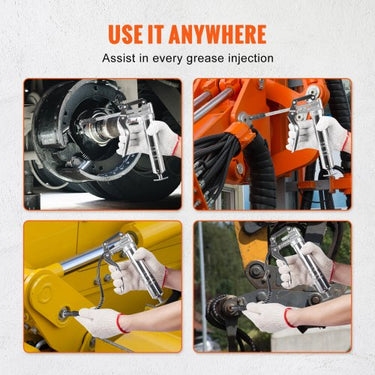 USE IT ANYWHERE

Assist in every grease injection