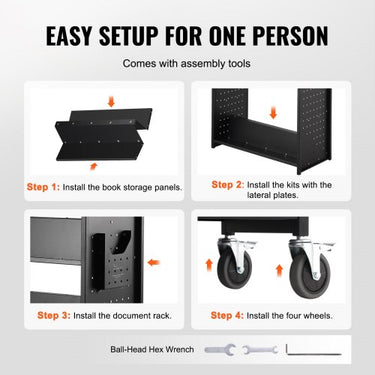 EASY SETUP FOR ONE PERSON

Comes with assembly tools

Step 1: Install the book storage panels.

Step 2: Install the kits with the lateral plates.

Step 3: Install the document rack.

Step 4: Install the four wheels.

Ball-Head Hex Wrench