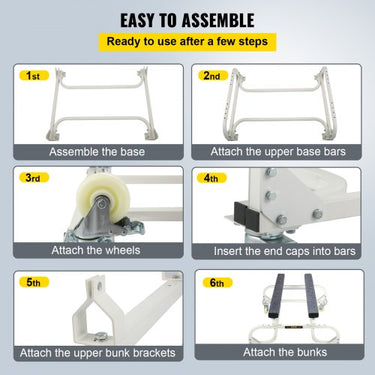 EASY TO ASSEMBLE

Ready to use after a few steps

1st
Assemble the base

2nd
Attach the upper base bars

3rd
Attach the wheels

4th
Insert the end caps into bars

5th
Attach the upper bunk brackets

6th
Attach the bunks