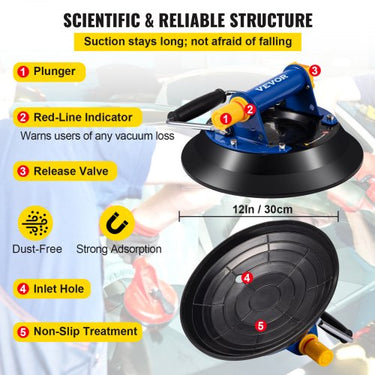 SCIENTIFIC & RELIABLE STRUCTURE

Suction stays long; not afraid of falling

1 Plunger

2 Red-Line Indicator

Warns users of any vacuum loss

3 Release Valve

Dust-Free

Strong Adsorption

4 Inlet Hole

5 Non-Slip Treatment

VEVOR

3

2

1

12In / 30cm

4

5