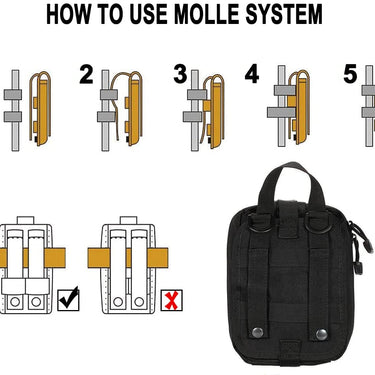 HOW TO USE MOLLE SYSTEM

2

3

4

5