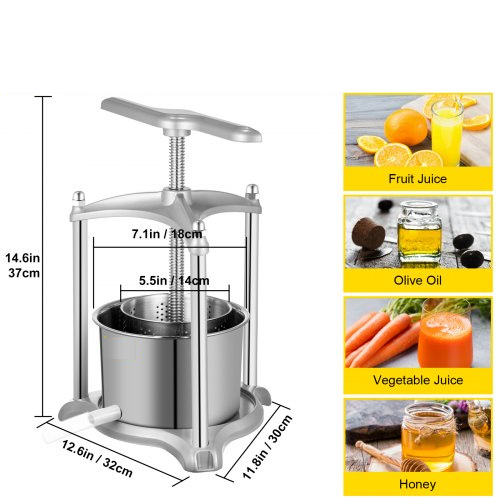 14.6in
37cm

7.1in / 18cm

5.5in / 14cm

12.6in / 32cm

11.8in / 30cm

Fruit Juice

Olive Oil

Vegetable Juice

Honey