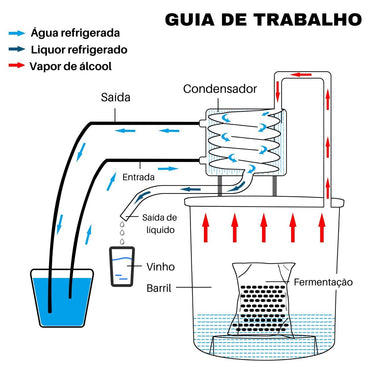 GUIA DE TRABALHO

Água refrigerada
Liquor refrigerado
Vapor de álcool

Condensador

Saída

Entrada

Saída de líquido

Vinho

Barril

Fermentação