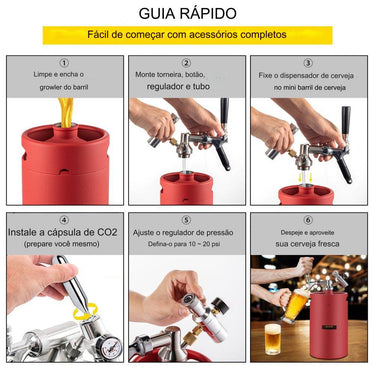 GUIA RÁPIDO

Fácil de começar com acessórios completos

①
Limpe e encha o growler do barril

②
Monte torneira, botão, regulador e tubo

③
Fixe o dispensador de cerveja no mini barril de cerveja

④
Instale a cápsula de CO2
(prepare você mesmo)

⑤
Ajuste o regulador de pressão
Defina-o para 10 ~ 20 psi

⑥
Despeje e aproveite
sua cerveja fresca