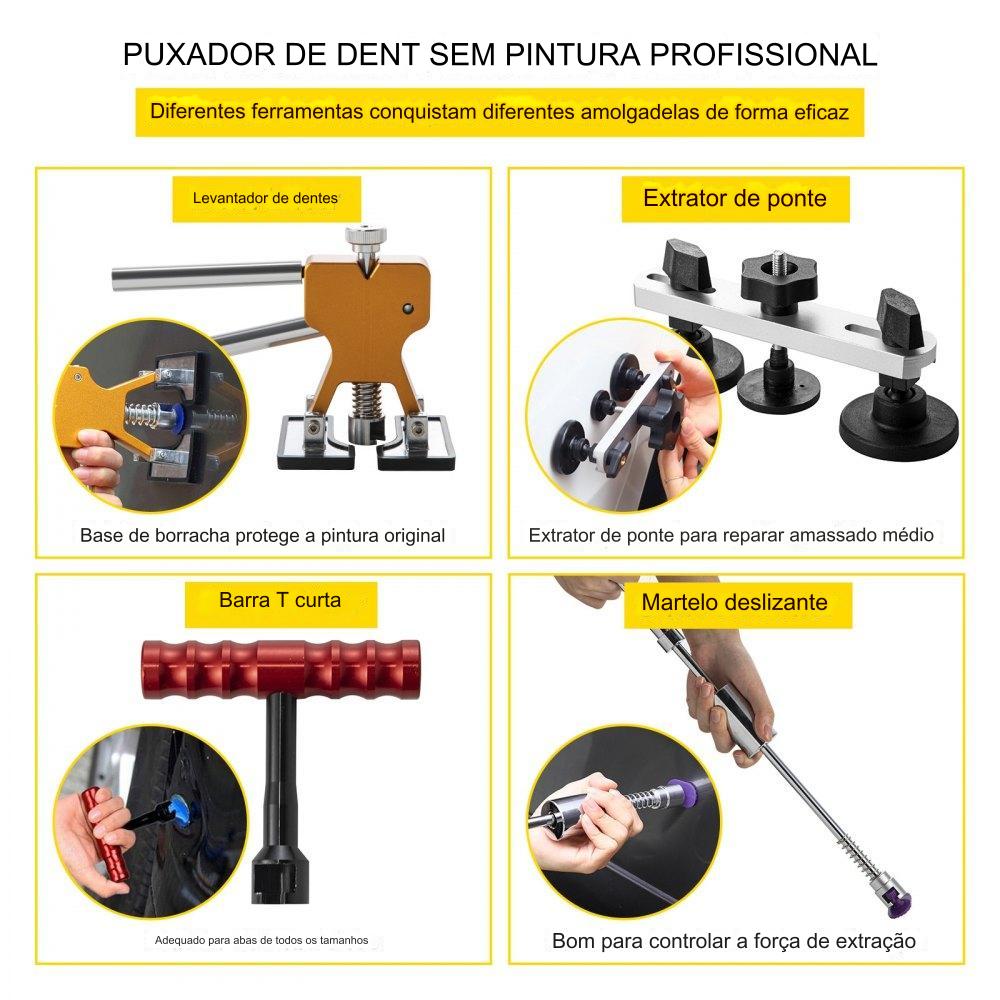 PUXADOR DE DENT SEM PINTURA PROFISSIONAL

Diferentes ferramentas conquistam diferentes amolgadelas de forma eficaz

Levantador de dentes

Base de borracha protege a pintura original

Extrator de ponte

Extrator de ponte para reparar amassado médio

Barra T curta

Adequado para abas de todos os tamanhos

Martelo deslizante

Bom para controlar a força de extração