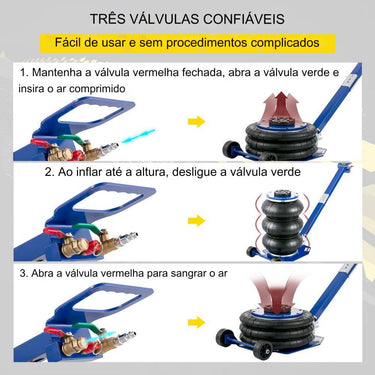 TRÊS VÁLVULAS CONFIÁVEIS

Fácil de usar e sem procedimentos complicados

1. Mantenha a válvula vermelha fechada, abra a válvula verde e insira o ar comprimido

2. Ao inflar até a altura, desligue a válvula verde

3. Abra a válvula vermelha para sangrar o ar