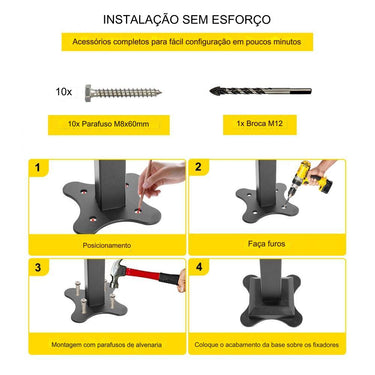 INSTALAÇÃO SEM ESFORÇO

Acessórios completos para fácil configuração em poucos minutos

10x

10x Parafuso M8x60mm

1x Broca M12

1

Posicionamento

2

Faça furos

3

Montagem com parafusos de alvenaria

4

Coloque o acabamento da base sobre os fixadores