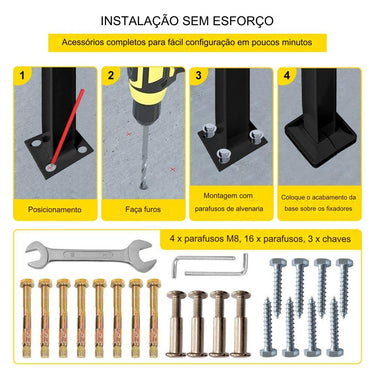 INSTALAÇÃO SEM ESFORÇO

Acessórios completos para fácil configuração em poucos minutos

1

Posicionamento

2

Faça furos

3

Montagem com parafusos de alvenaria

4

Coloque o acabamento da base sobre os fixadores

4 x parafusos M8, 16 x parafusos, 3 x chaves