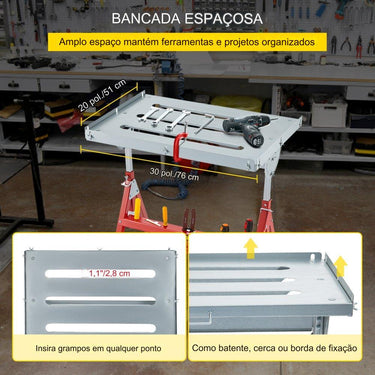 BANCADA ESPAÇOSA

Amplo espaço mantém ferramentas e projetos organizados

20 pol./51 cm

30 pol./76 cm

1,1"/2,8 cm

Insira grampos em qualquer ponto

Como batente, cerca ou borda de fixação