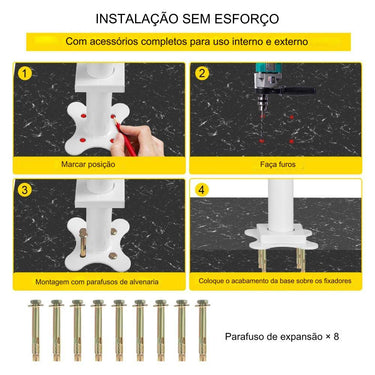 INSTALAÇÃO SEM ESFORÇO

Com acessórios completos para uso interno e externo

1
Marcar posição

2
Faça furos

3
Montagem com parafusos de alvenaria

4
Coloque o acabamento da base sobre os fixadores

Parafuso de expansão × 8