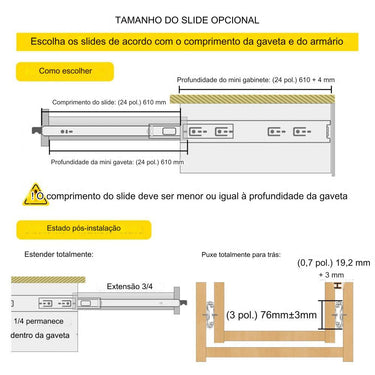 TAMANHO DO SLIDE OPCIONAL

Escolha os slides de acordo com o comprimento da gaveta e do armário

Como escolher

Profundidade do mini gabinete: (24 pol.) 610 + 4 mm

Comprimento do slide: (24 pol.) 610 mm

Profundidade da mini gaveta: (24 pol.) 610 mm

! O comprimento do slide deve ser menor ou igual à profundidade da gaveta

Estado pós-instalação

Estender totalmente:

Extensão 3/4

1/4 permanece dentro da gaveta

Puxe totalmente para trás:

(0,7 pol.) 19,2 mm + 3 mm

(3 pol.) 76mm±3mm