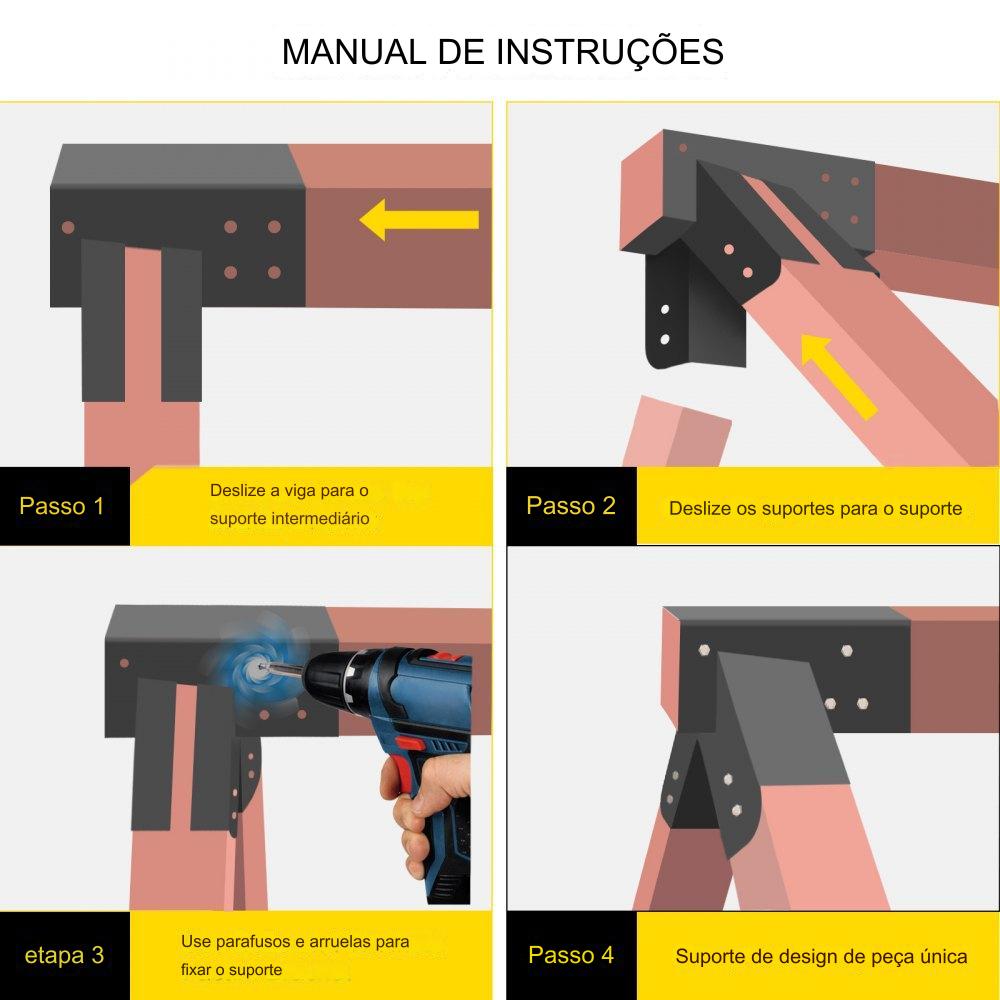 MANUAL DE INSTRUÇÕES

Passo 1

Deslize a viga para o suporte intermediário

Passo 2

Deslize os suportes para o suporte

etapa 3

Use parafusos e arruelas para fixar o suporte

Passo 4

Suporte de design de peça única