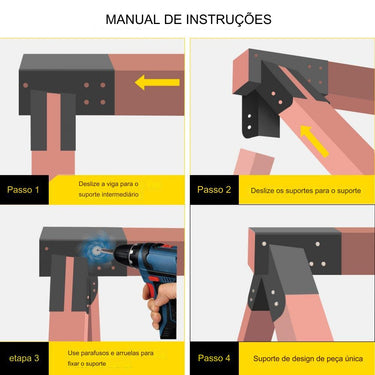 MANUAL DE INSTRUÇÕES

Passo 1
Deslize a viga para o suporte intermediário

Passo 2
Deslize os suportes para o suporte

etapa 3
Use parafusos e arruelas para fixar o suporte

Passo 4
Suporte de design de peça única