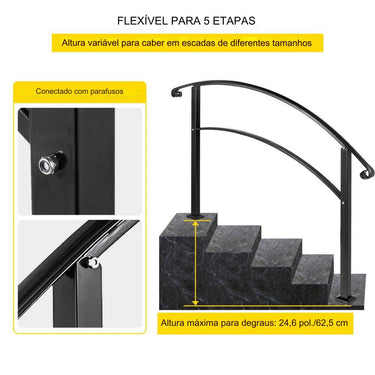 FLEXÍVEL PARA 5 ETAPAS

Altura variável para caber em escadas de diferentes tamanhos

Conectado com parafusos

Altura máxima para degraus: 24,6 pol./62,5 cm