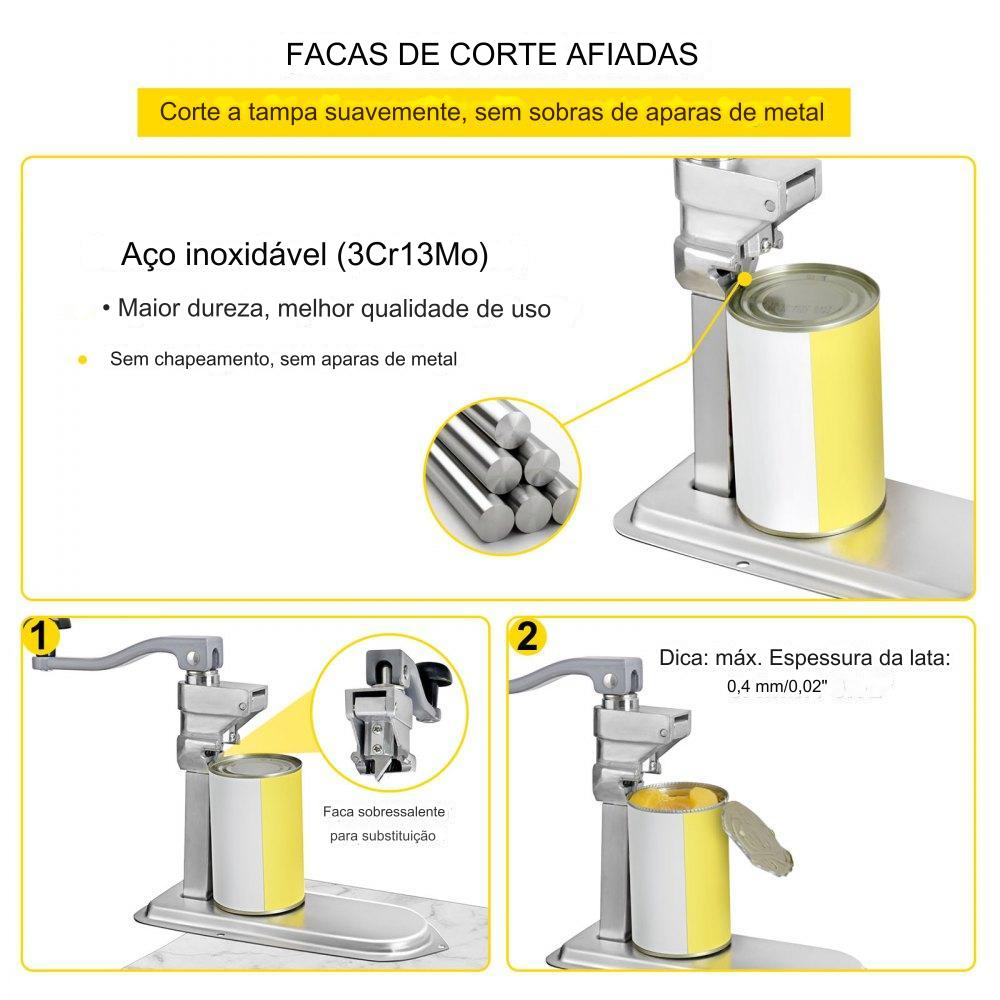 FACAS DE CORTE AFIADAS

Corte a tampa suavemente, sem sobras de aparas de metal

Aço inoxidável (3Cr13Mo)

• Maior dureza, melhor qualidade de uso

• Sem chapeamento, sem aparas de metal

1

Faca sobressalente para substituição

2

Dica: máx. Espessura da lata: 0,4 mm/0,02"