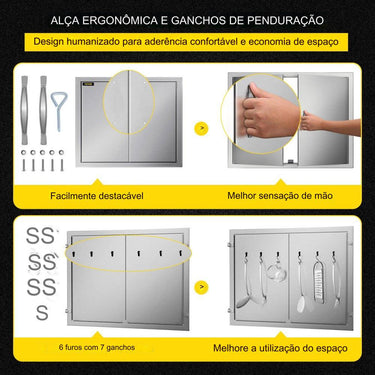 ALÇA ERGONÔMICA E GANCHOS DE PENDURAÇÃO

Design humanizado para aderência confortável e economia de espaço

Facilmente destacável

Melhor sensação de mão

6 furos com 7 ganchos

Melhore a utilização do espaço