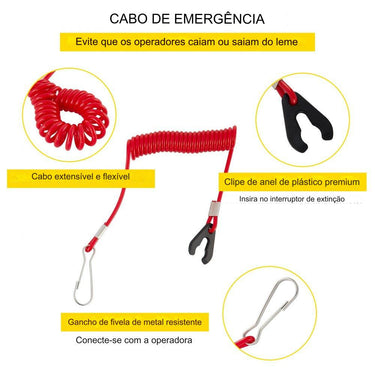 CABO DE EMERGÊNCIA

Evite que os operadores caiam ou saiam do leme

Cabo extensível e flexível

Clipe de anel de plástico premium

Insira no interruptor de extinção

Gancho de fivela de metal resistente

Conecte-se com a operadora