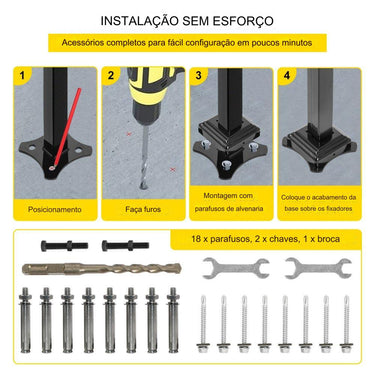 INSTALAÇÃO SEM ESFORÇO

Acessórios completos para fácil configuração em poucos minutos

1

Posicionamento

2

Faça furos

3

Montagem com parafusos de alvenaria

4

Coloque o acabamento da base sobre os fixadores

18 x parafusos, 2 x chaves, 1 x broca