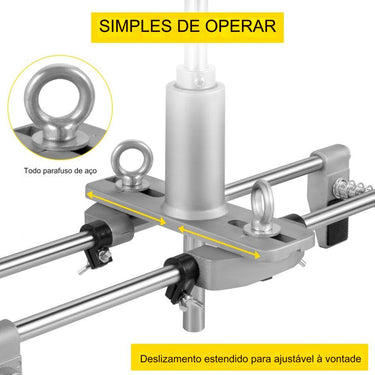 SIMPLES DE OPERAR

Todo parafuso de aço

Deslizamento estendido para ajustável à vontade