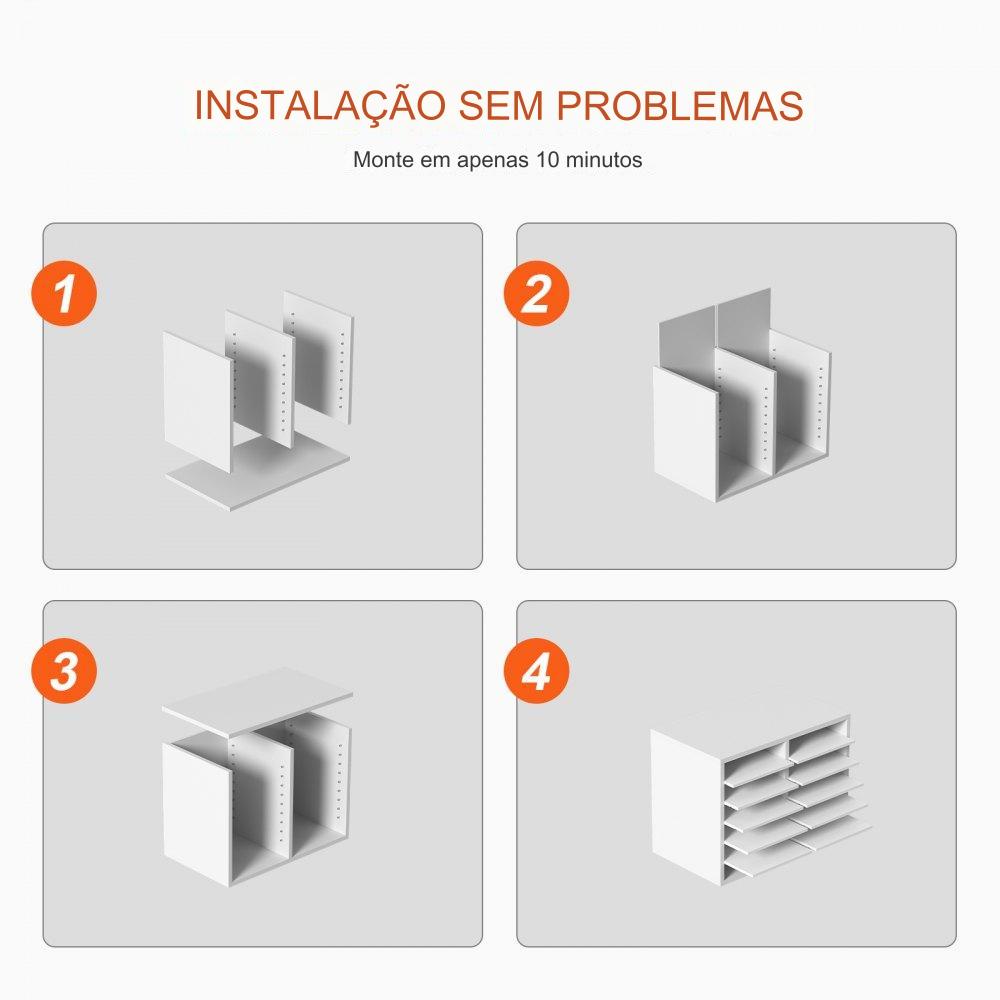 INSTALAÇÃO SEM PROBLEMAS

Monte em apenas 10 minutos

1

2

3

4