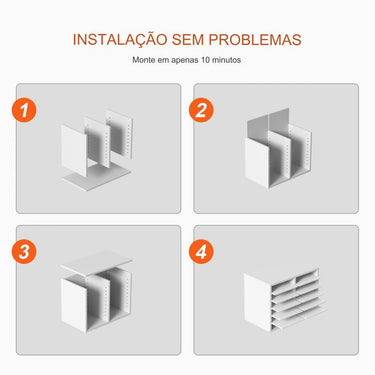 INSTALAÇÃO SEM PROBLEMAS

Monte em apenas 10 minutos

1

2

3

4