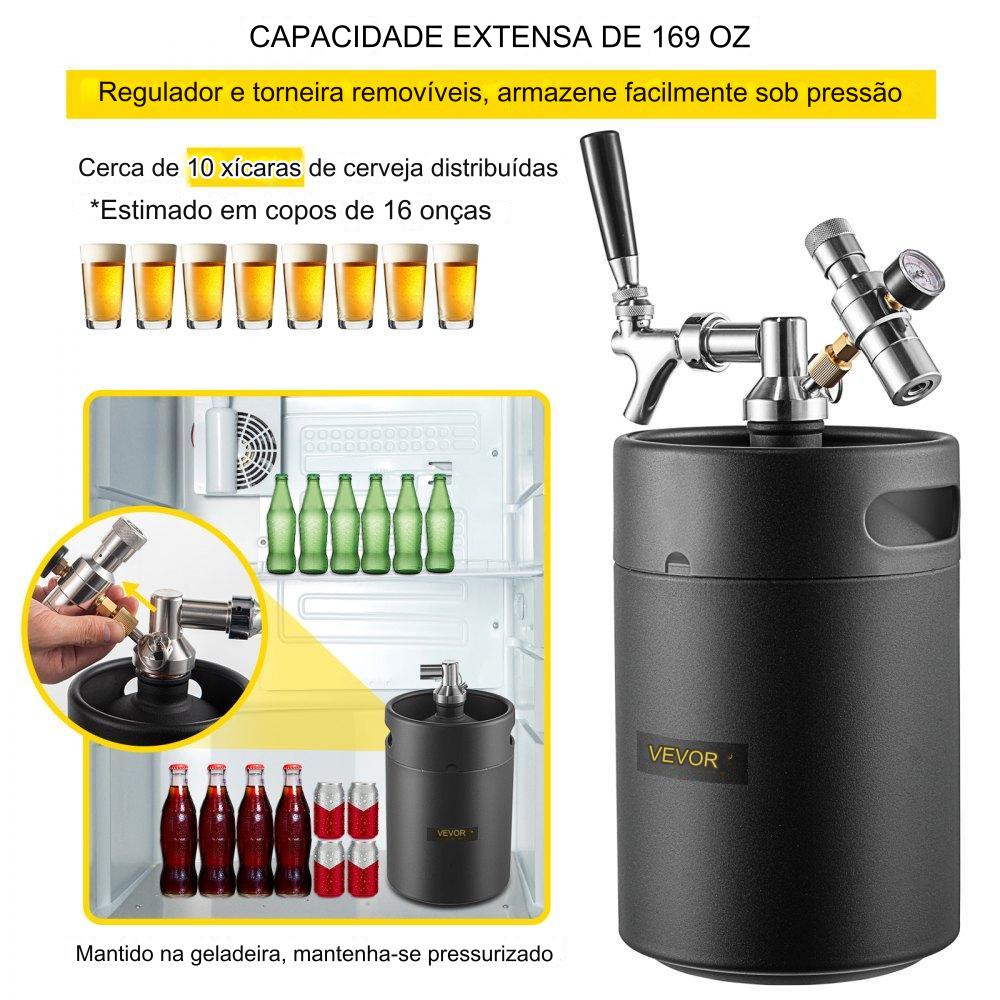 CAPACIDADE EXTENSA DE 169 OZ

Regulador e torneira removíveis, armazene facilmente sob pressão

Cerca de 10 xícaras de cerveja distribuídas
*Estimado em copos de 16 onças

VEVOR

VEVOR

Mantido na geladeira, mantenha-se pressurizado