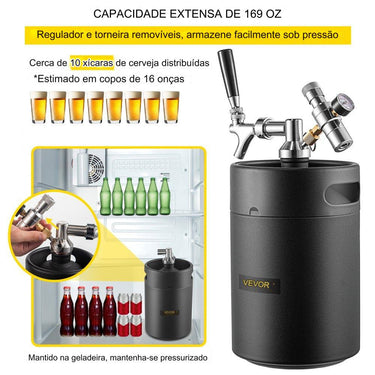 CAPACIDADE EXTENSA DE 169 OZ

Regulador e torneira removíveis, armazene facilmente sob pressão

Cerca de 10 xícaras de cerveja distribuídas
*Estimado em copos de 16 onças

VEVOR

VEVOR

Mantido na geladeira, mantenha-se pressurizado