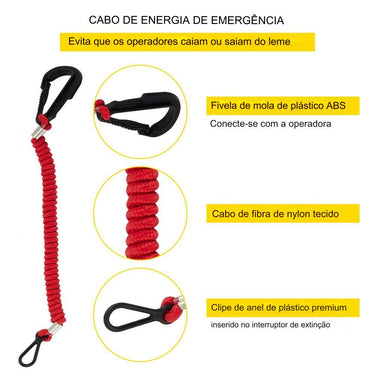 CABO DE ENERGIA DE EMERGÊNCIA

Evita que os operadores caiam ou saiam do leme

Fivela de mola de plástico ABS

Conecte-se com a operadora

Cabo de fibra de nylon tecido

Clipe de anel de plástico premium

inserido no interruptor de extinção