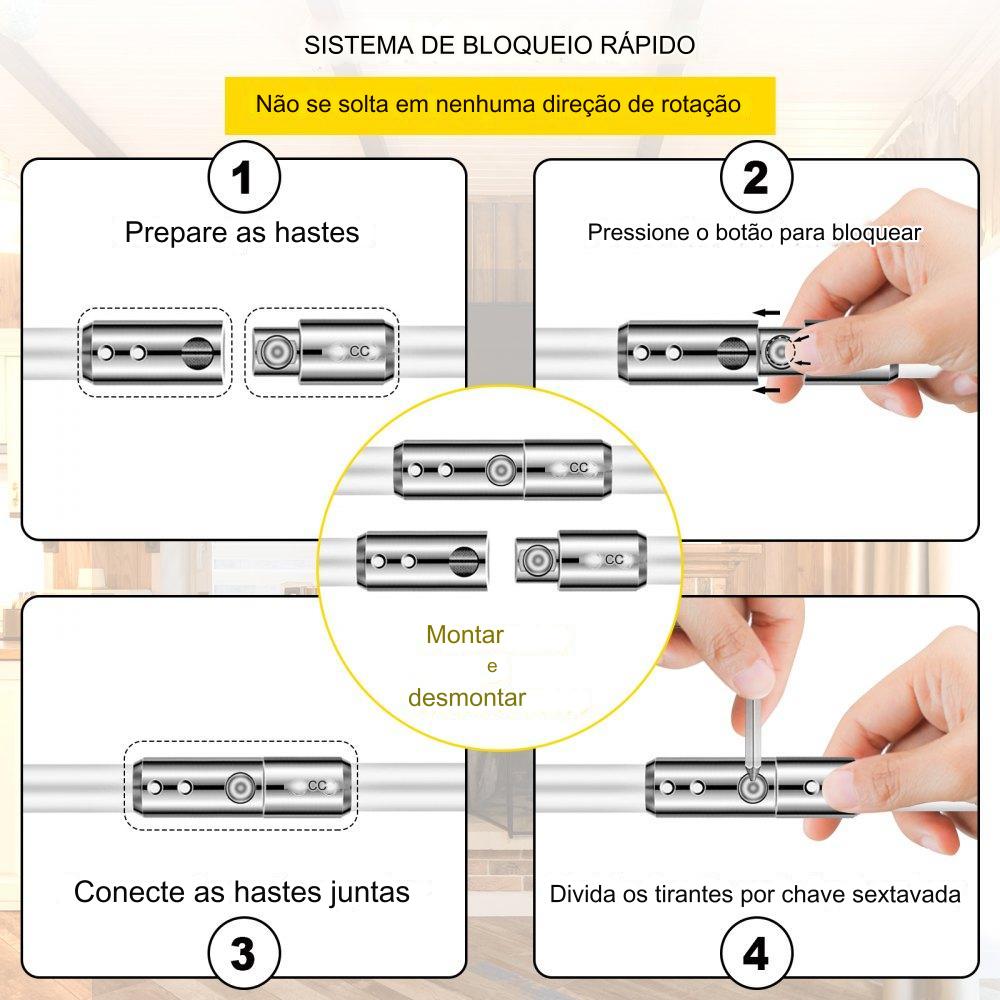 SISTEMA DE BLOQUEIO RÁPIDO

Não se solta em nenhuma direção de rotação

1

Prepare as hastes

CC

2

Pressione o botão para bloquear

CC

CC

Montar
e
desmontar

CC

Conecte as hastes juntas

3

Divida os tirantes por chave sextavada

4