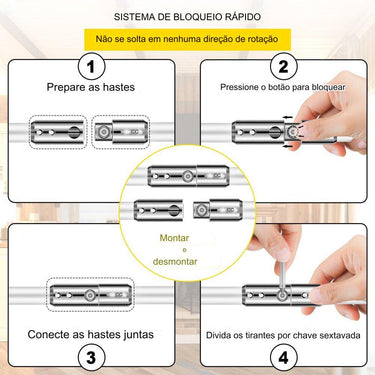 SISTEMA DE BLOQUEIO RÁPIDO

Não se solta em nenhuma direção de rotação

1

Prepare as hastes

2

Pressione o botão para bloquear

Montar
e
desmontar

Conecte as hastes juntas

3

Divida os tirantes por chave sextavada

4