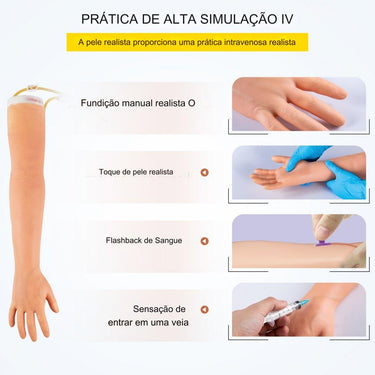 PRÁTICA DE ALTA SIMULAÇÃO IV

A pele realista proporciona uma prática intravenosa realista

Fundição manual realista O

Toque de pele realista

Flashback de Sangue

Sensação de entrar em uma veia