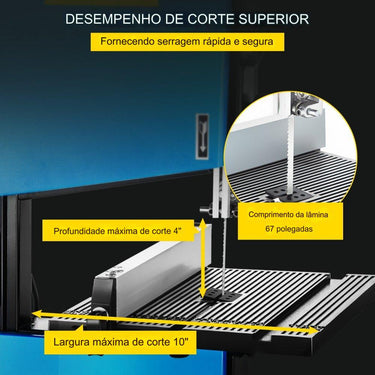 DESEMPENHO DE CORTE SUPERIOR

Fornecendo serragem rápida e segura

Comprimento da lâmina
67 polegadas

Profundidade máxima de corte 4"

Largura máxima de corte 10"