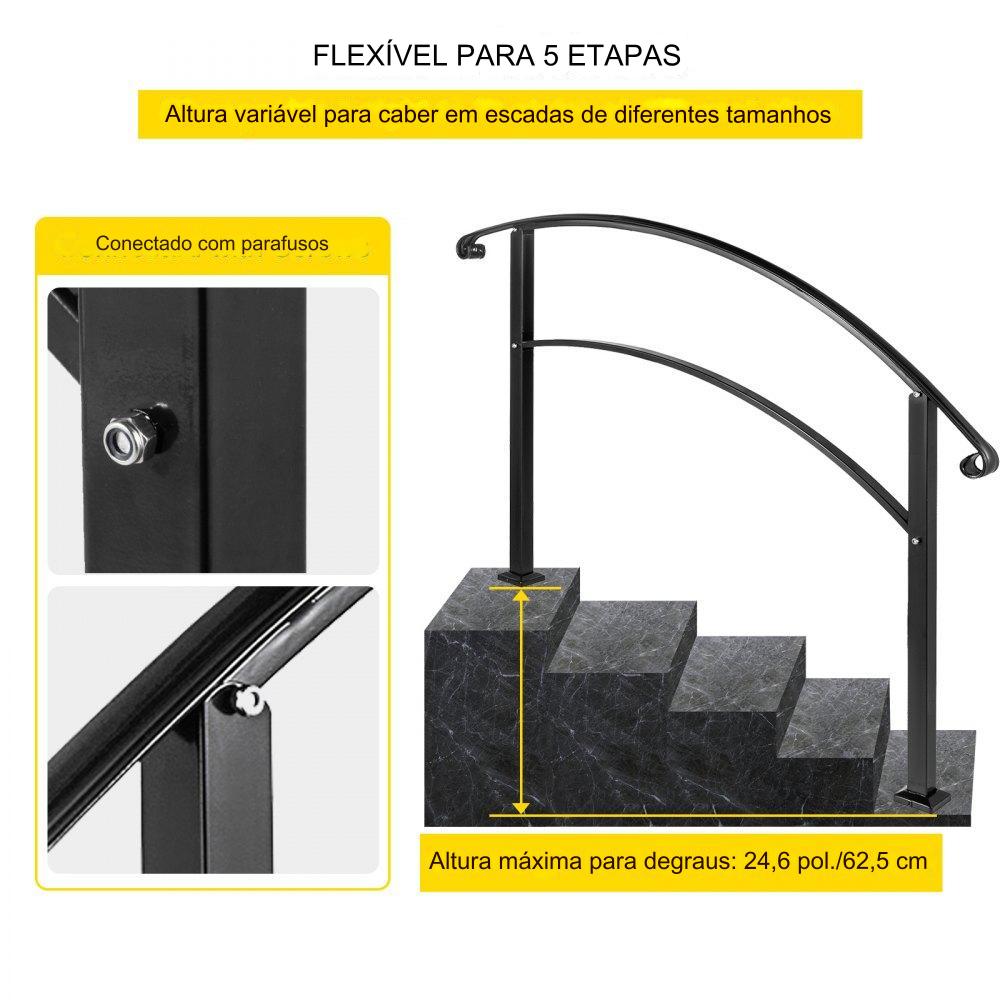 FLEXÍVEL PARA 5 ETAPAS

Altura variável para caber em escadas de diferentes tamanhos

Conectado com parafusos

Altura máxima para degraus: 24,6 pol./62,5 cm