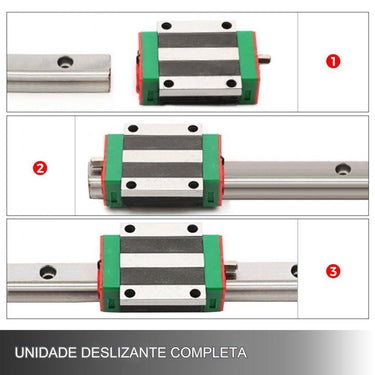 1

2

3

UNIDADE DESLIZANTE COMPLETA