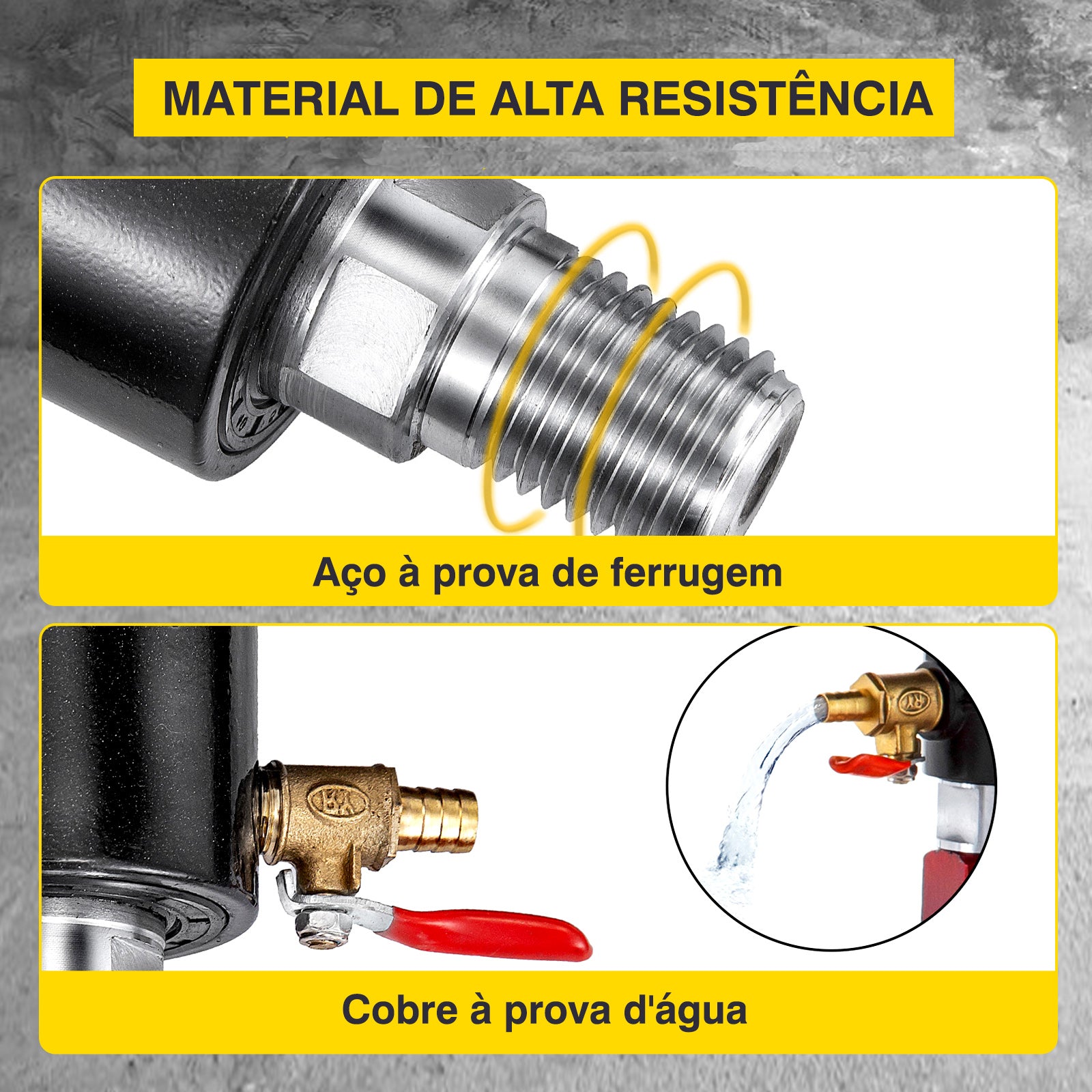 MATERIAL DE ALTA RESISTÊNCIA

Aço à prova de ferrugem

RY

RY

Cobre à prova d'água