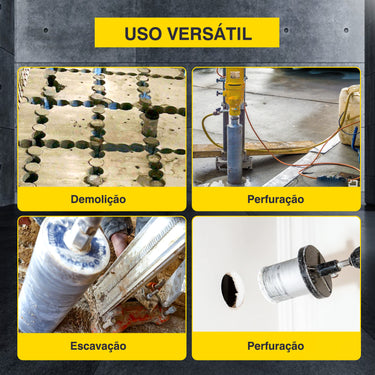 USO VERSÁTIL

Demolição

Perfuração

Escavação

Perfuração