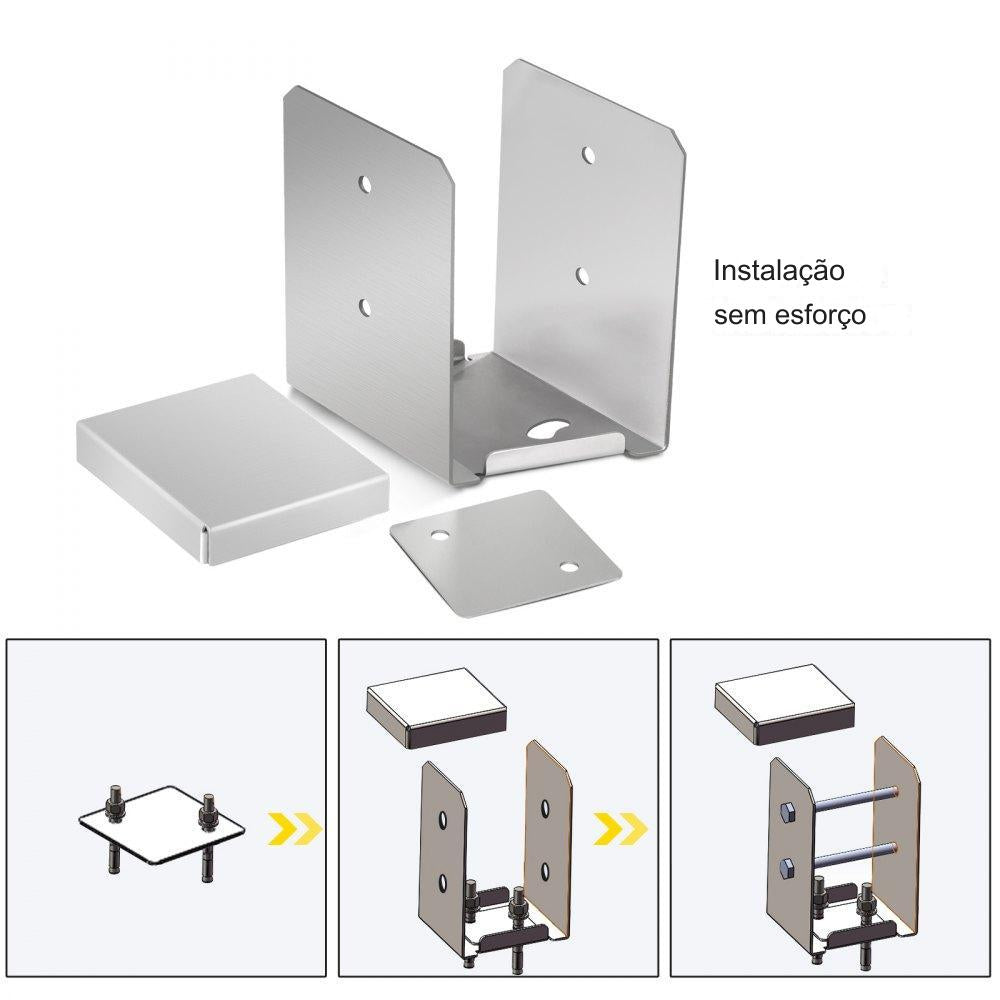 Instalação
sem esforço