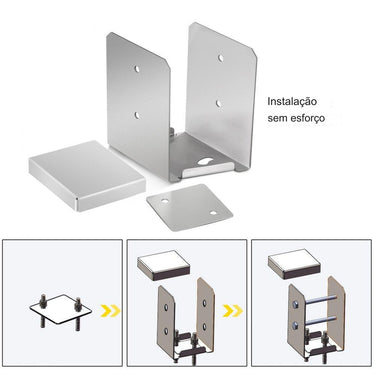 Instalação
sem esforço