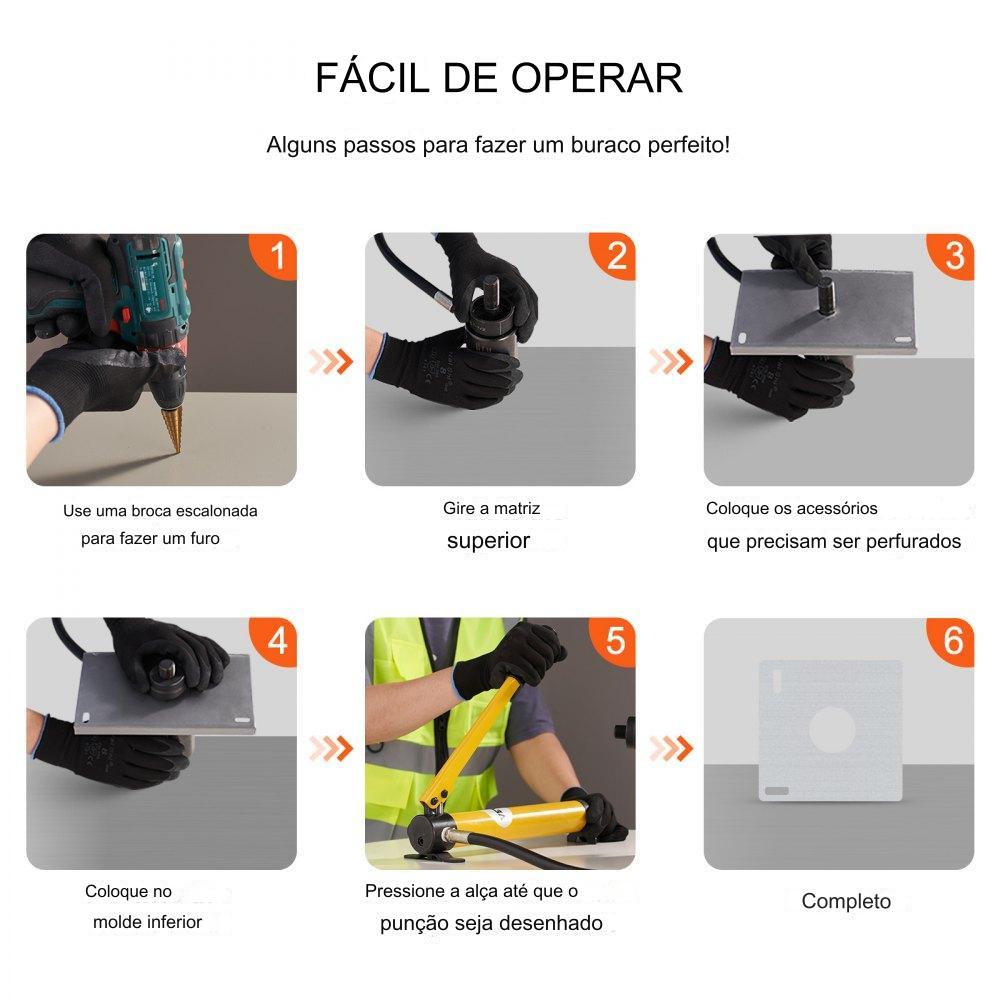 FÁCIL DE OPERAR

Alguns passos para fazer um buraco perfeito!

1

Use uma broca escalonada para fazer um furo

2

Gire a matriz superior

3

Coloque os acessórios que precisam ser perfurados

4

Coloque no molde inferior

5

Pressione a alça até que o punção seja desenhado

6

Completo