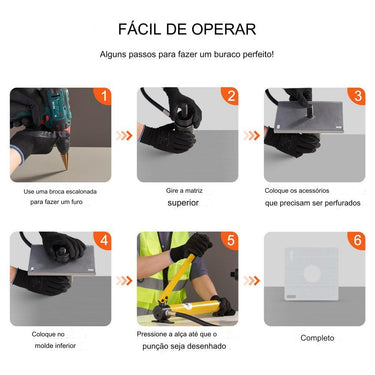 FÁCIL DE OPERAR

Alguns passos para fazer um buraco perfeito!

1

Use uma broca escalonada para fazer um furo

2

Gire a matriz superior

3

Coloque os acessórios que precisam ser perfurados

4

Coloque no molde inferior

5

Pressione a alça até que o punção seja desenhado

6

Completo